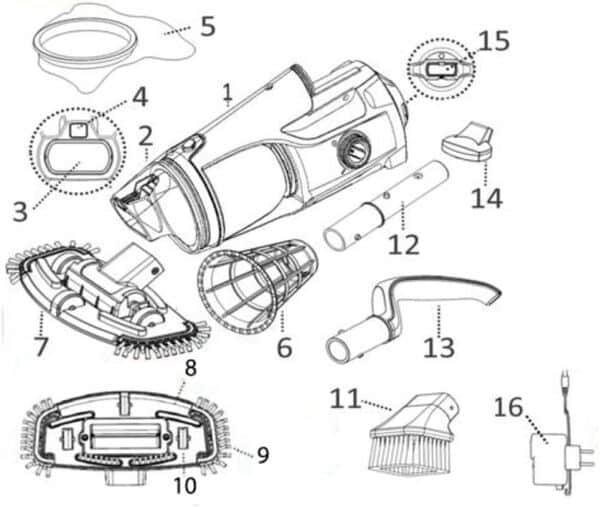 5
15
4
1
2
3
14
12
7
6
13
8
11
16
9
10